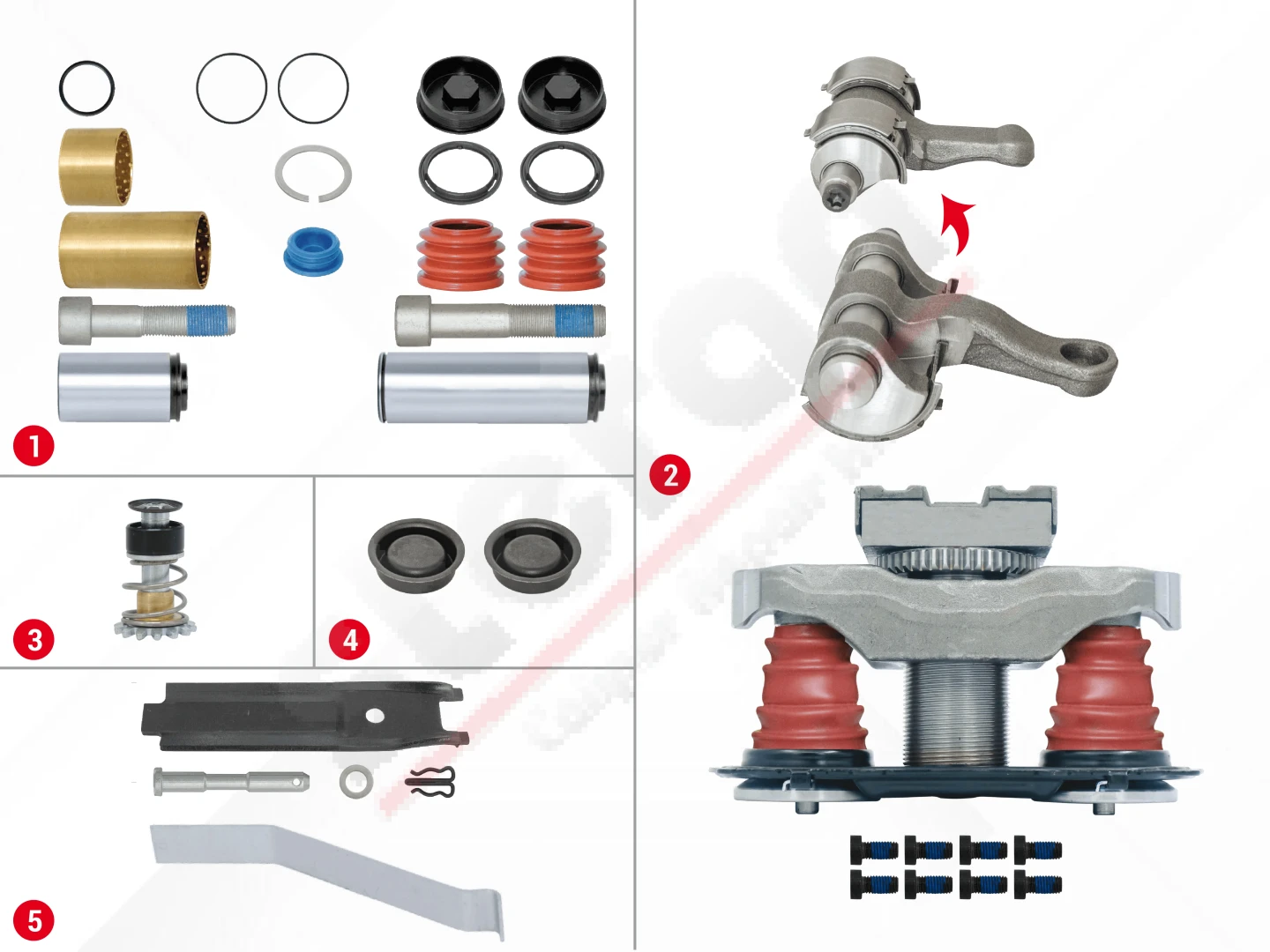 1
2
3
4
5